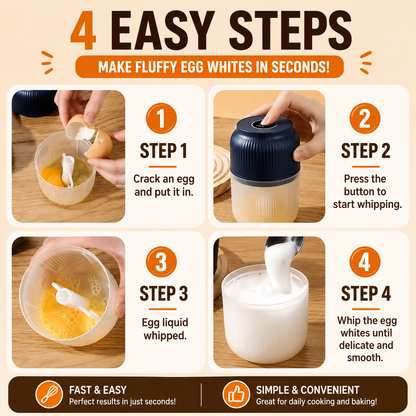 4 EASY STEPS

MAKE FLUFFY EGG WHITES IN SECONDS!

1

STEP 1

Crack an egg and put it in.

2

STEP 2

Press the button to start whipping.

3

STEP 3

Egg liquid whipped.

4

STEP 4

Whip the egg whites until delicate and smooth.

FAST & EASY
Perfect results in just seconds!

SIMPLE & CONVENIENT
Great for daily cooking and baking!