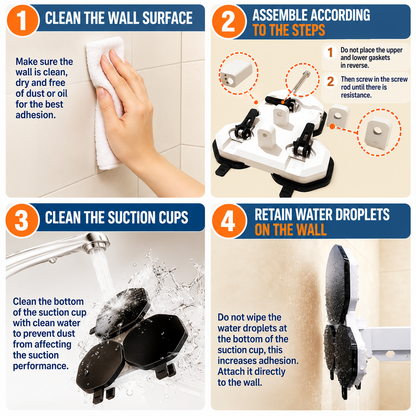 1 CLEAN THE WALL SURFACE

Make sure the wall is clean, dry and free of dust or oil for the best adhesion.

2 ASSEMBLE ACCORDING TO THE STEPS

1 Do not place the upper and lower gaskets in reverse.

2 Then screw in the screw rod until there is resistance.

3 CLEAN THE SUCTION CUPS

Clean the bottom of the suction cup with clean water to prevent dust from affecting the suction performance.

4 RETAIN WATER DROPLETS ON THE WALL

Do not wipe the water droplets at the bottom of the suction cup, this increases adhesion. Attach it directly to the wall.