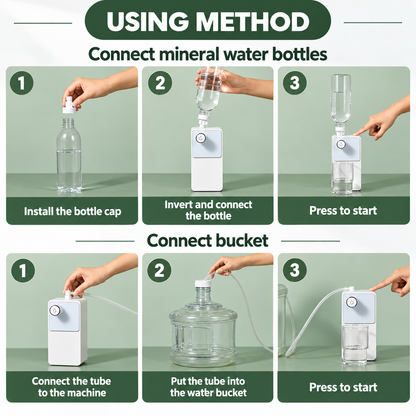 USING METHOD

Connect mineral water bottles

1
Install the bottle cap

2
Invert and connect the bottle

3
Press to start

Connect bucket

1
Connect the tube to the machine

2
Put the tube into the water bucket

3
Press to start