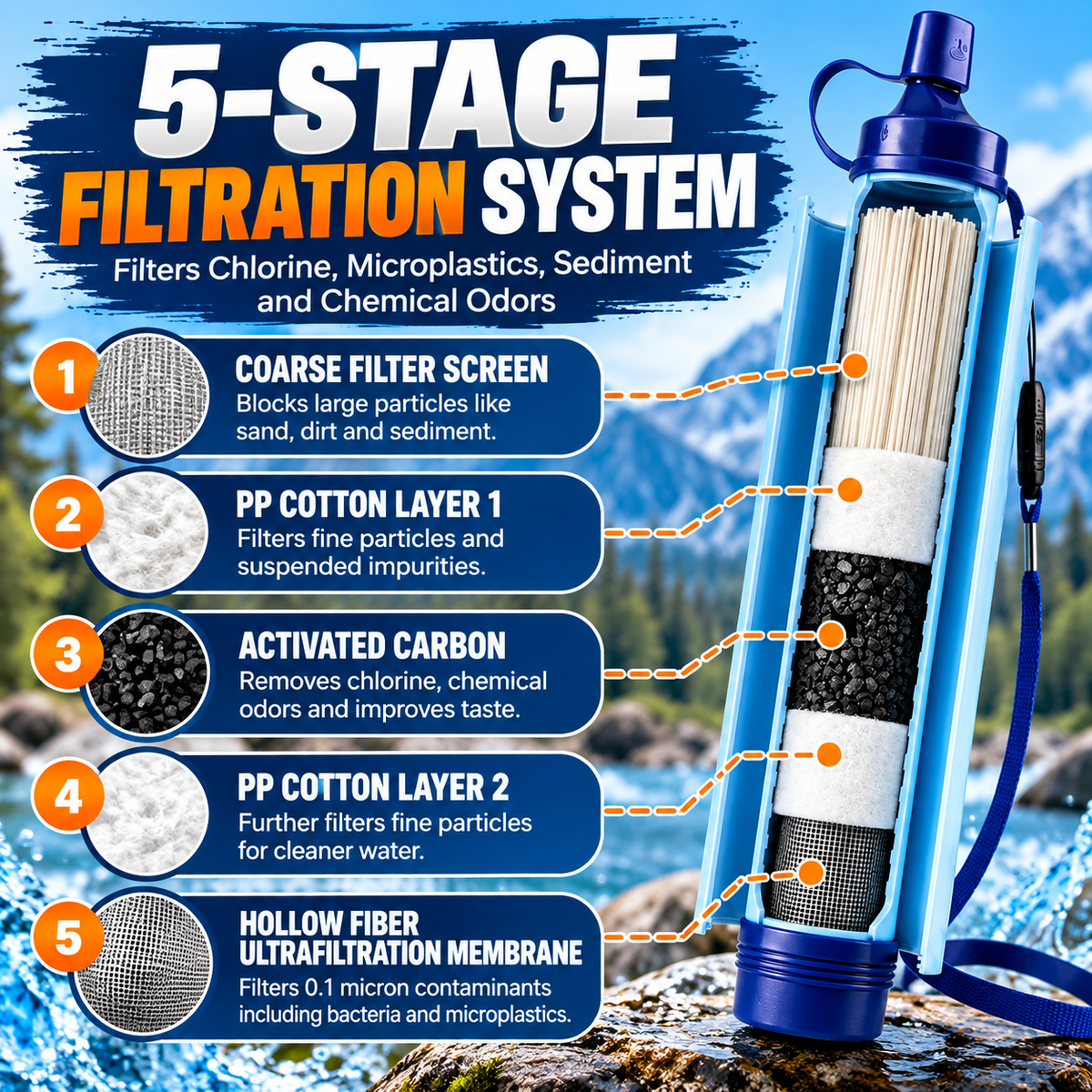 5-STAGE
FILTRATION SYSTEM
Filters Chlorine, Microplastics, Sediment and Chemical Odors

1
COARSE FILTER SCREEN
Blocks large particles like sand, dirt and sediment.

2
PP COTTON LAYER 1
Filters fine particles and suspended impurities.

3
ACTIVATED CARBON
Removes chlorine, chemical odors and improves taste.

4
PP COTTON LAYER 2
Further filters fine particles for cleaner water.

5
HOLLOW FIBER ULTRAFILTRATION MEMBRANE
Filters 0.1 micron contaminants including bacteria and microplastics.