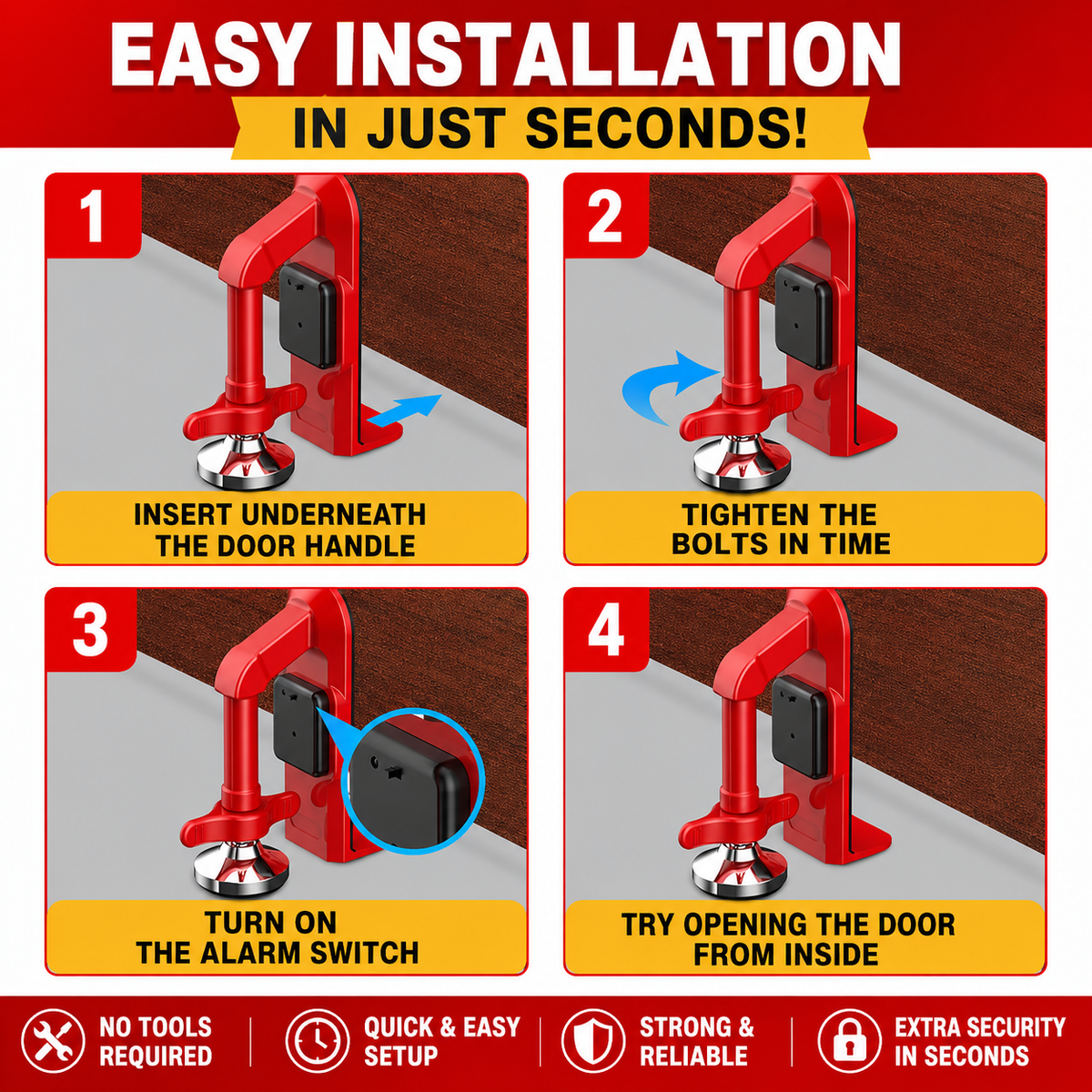 EASY INSTALLATION
IN JUST SECONDS!

1
INSERT UNDERNEATH THE DOOR HANDLE

2
TIGHTEN THE BOLTS IN TIME

3
TURN ON THE ALARM SWITCH

4
TRY OPENING THE DOOR FROM INSIDE

NO TOOLS REQUIRED
QUICK & EASY SETUP
STRONG & RELIABLE
EXTRA SECURITY IN SECONDS