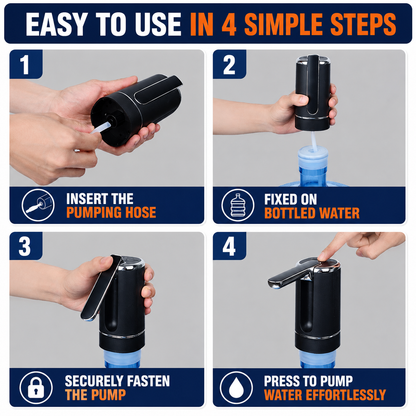 EASY TO USE IN 4 SIMPLE STEPS

1

INSERT THE PUMPING HOSE

2

FIXED ON BOTTLED WATER

3

SECURELY FASTEN THE PUMP

4

PRESS TO PUMP WATER EFFORTLESSLY