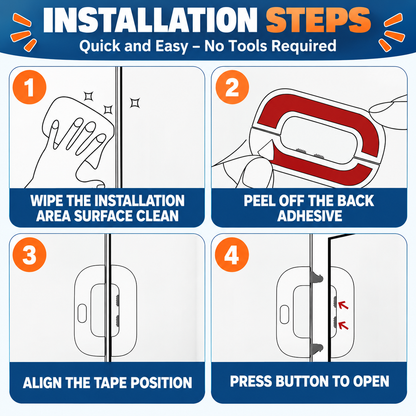 INSTALLATION STEPS
Quick and Easy – No Tools Required

1
WIPE THE INSTALLATION AREA SURFACE CLEAN

2
PEEL OFF THE BACK ADHESIVE

3
ALIGN THE TAPE POSITION

4
PRESS BUTTON TO OPEN